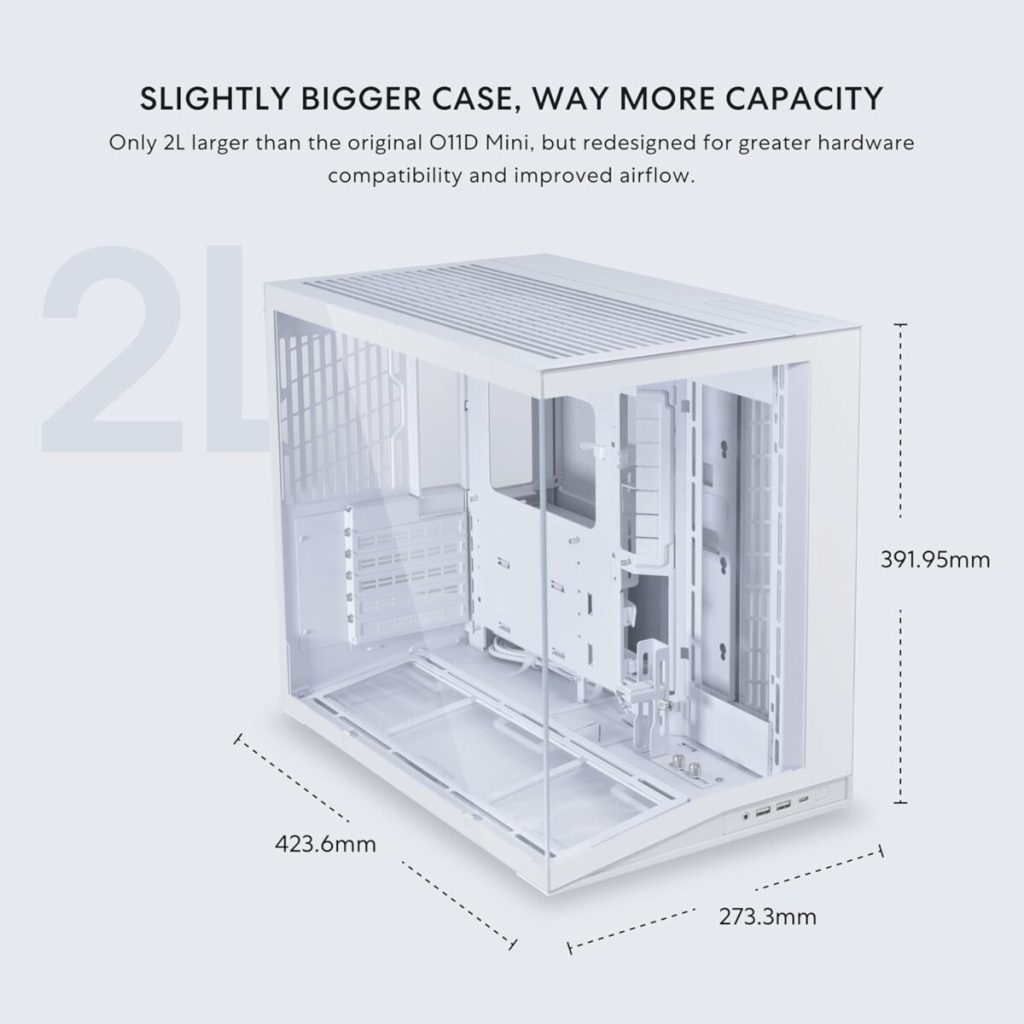 SLIGHTLY BIGGER CASE, WAY MORE CAPACITY

Only 2L larger than the original O11D Mini, but redesigned for greater hardware compatibility and improved airflow.

2L

391.95mm

423.6mm

273.3mm